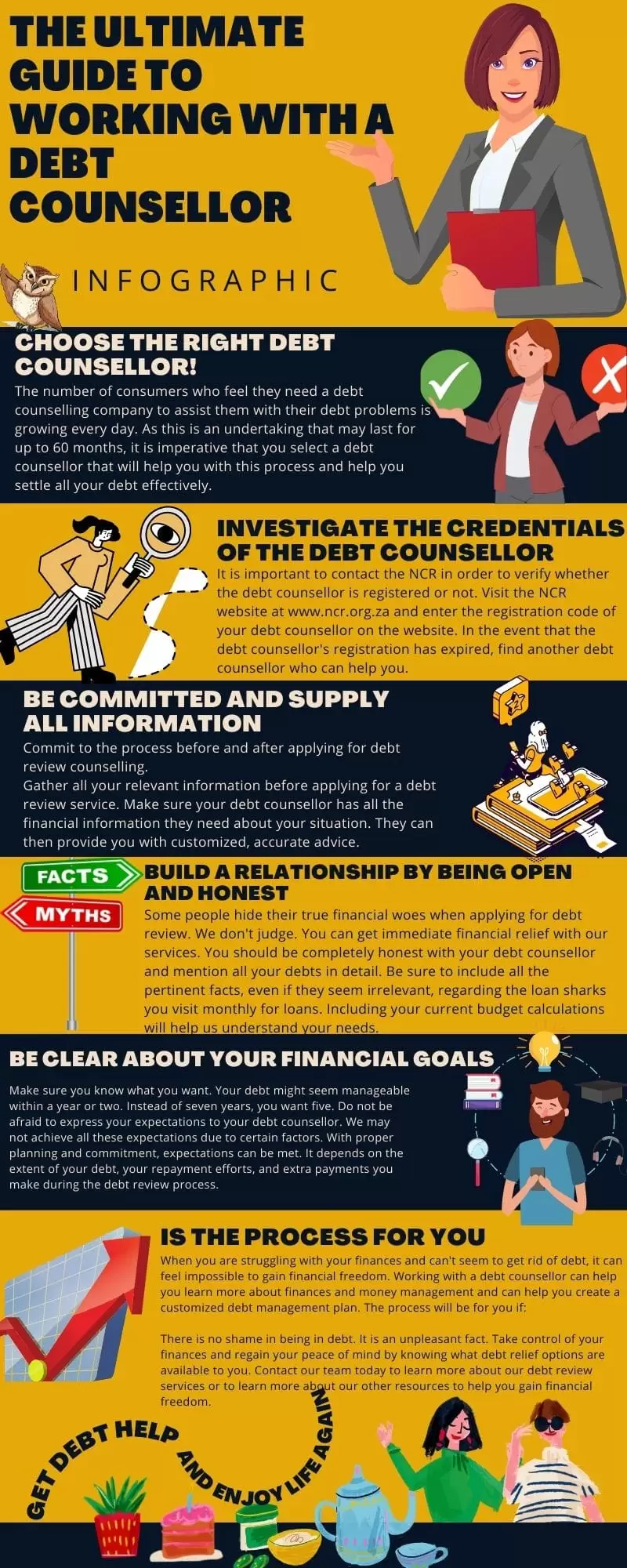 THE ULTIMATE GUIDE TO WORKING WITH A DEBT COUNSELLOR

INFOGRAPHIC

CHOOSE THE RIGHT DEBT COUNSELLOR!

The number of consumers who feel they need a debt counselling company to assist them with their debt problems is growing every day. As this is an undertaking that may last for up to 60 months, it is imperative that you select a debt counsellor that will help you with this process and help you settle all your debt effectively.

INVESTIGATE THE CREDENTIALS OF THE DEBT COUNSELLOR

It is important to contact the NCR in order to verify whether the debt counsellor is registered or not. Visit the NCR website at www.ncr.org.za and enter the registration code of your debt counsellor on the website. In the event that the debt counsellor's registration has expired, find another debt counsellor who can help you.

BE COMMITTED AND SUPPLY ALL INFORMATION

Commit to the process before and after applying for debt review counselling.
Gather all your relevant information before applying for a debt review service. Make sure your debt counsellor has all the financial information they need about your situation. They can then provide you with customized, accurate advice.

FACTS

MYTHS

BUILD A RELATIONSHIP BY BEING OPEN AND HONEST

Some people hide their true financial woes when applying for debt review. We don't judge. You can get immediate financial relief with our services. You should be completely honest with your debt counsellor and mention all your debts in detail. Be sure to include all the pertinent facts, even if they seem irrelevant, regarding the loan sharks you visit monthly for loans. Including your current budget calculations will help us understand your needs.

BE CLEAR ABOUT YOUR FINANCIAL GOALS

Make sure you know what you want. Your debt might seem manageable within a year or two. Instead of seven years, you want five. Do not be afraid to express your expectations to your debt counsellor. We may not achieve all these expectations due to certain factors. With proper planning and commitment, expectations can be met. It depends on the extent of your debt, your repayment efforts, and extra payments you make during the debt review process.

IS THE PROCESS FOR YOU

When you are struggling with your finances and can't seem to get rid of debt, it can feel impossible to gain financial freedom. Working with a debt counsellor can help you learn more about finances and money management and can help you create a customized debt management plan. The process will be for you if:

There is no shame in being in debt. It is an unpleasant fact. Take control of your finances and regain your peace of mind by knowing what debt relief options are available to you. Contact our team today to learn more about our debt review services or to learn more about our other resources to help you gain financial freedom.

GET DEBT HELP AND ENJOY LIFE AGAIN